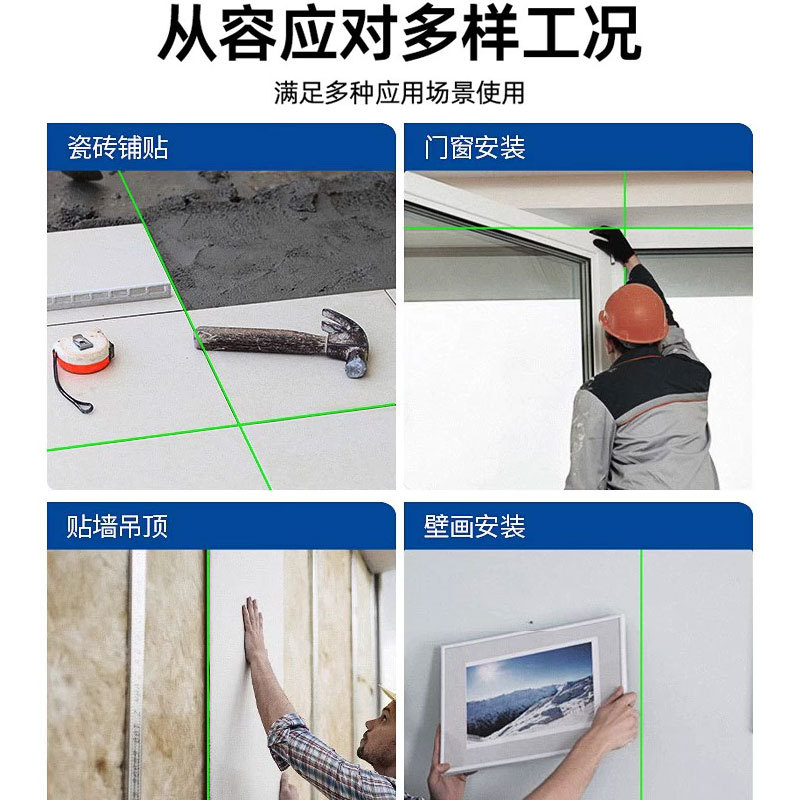 从容应对多样工况

满足多种应用场景使用

瓷砖铺贴

门窗安装

贴墙吊顶

壁画安装