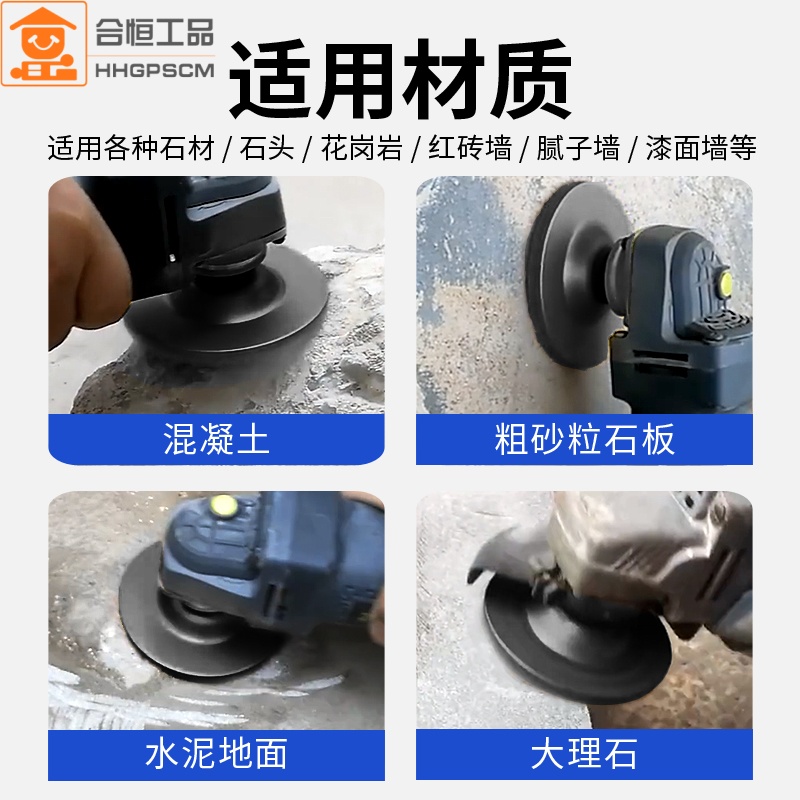 合恒工品
HHGPSCM

适用材质

适用各种石材 / 石头 / 花岗岩 / 红砖墙 / 腻子墙 / 漆面墙等

混凝土

粗砂粒石板

水泥地面

大理石