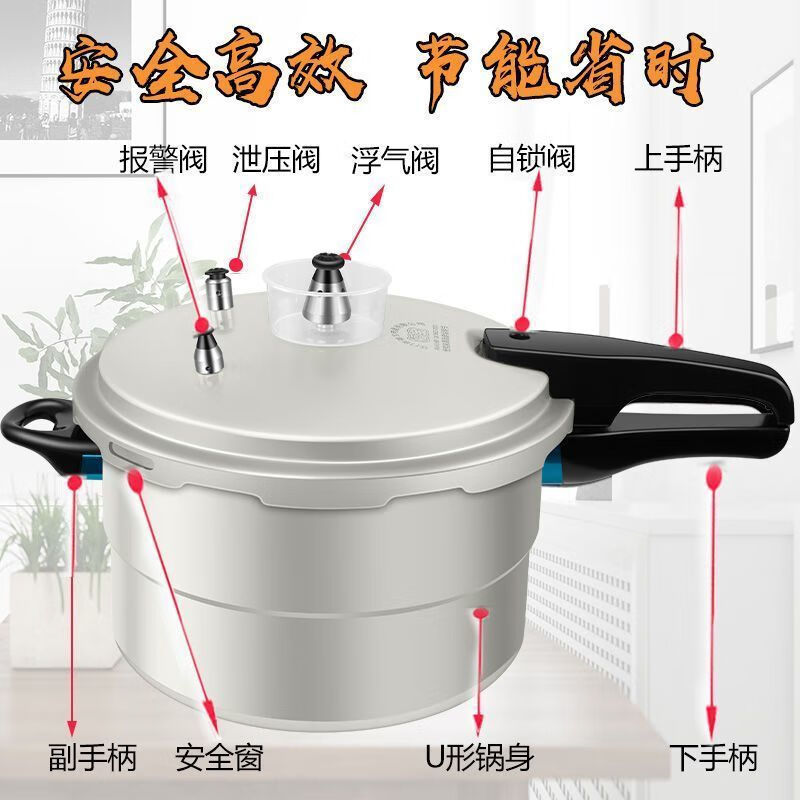 安全高效 节能省时

报警阀 泄压阀 浮气阀 自锁阀 上手柄

副手柄 安全窗 U形锅身 下手柄