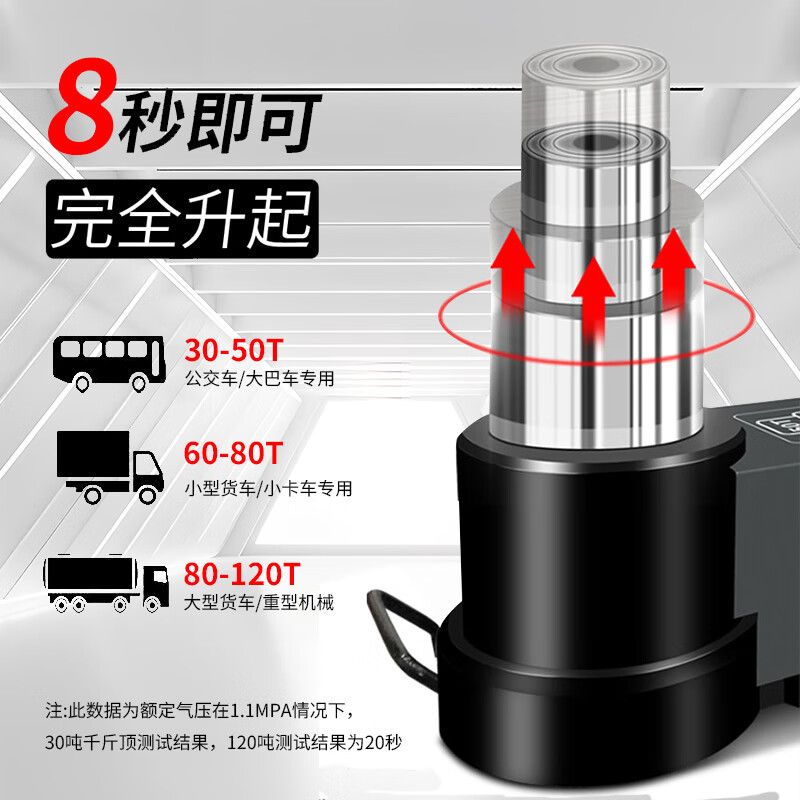 8秒即可

完全升起

30-50T
公交车/大巴车专用

60-80T
小型货车/小卡车专用

80-120T
大型货车/重型机械

注:此数据为额定气压在1.1MPA情况下，
30吨千斤顶测试结果，120吨测试结果为20秒