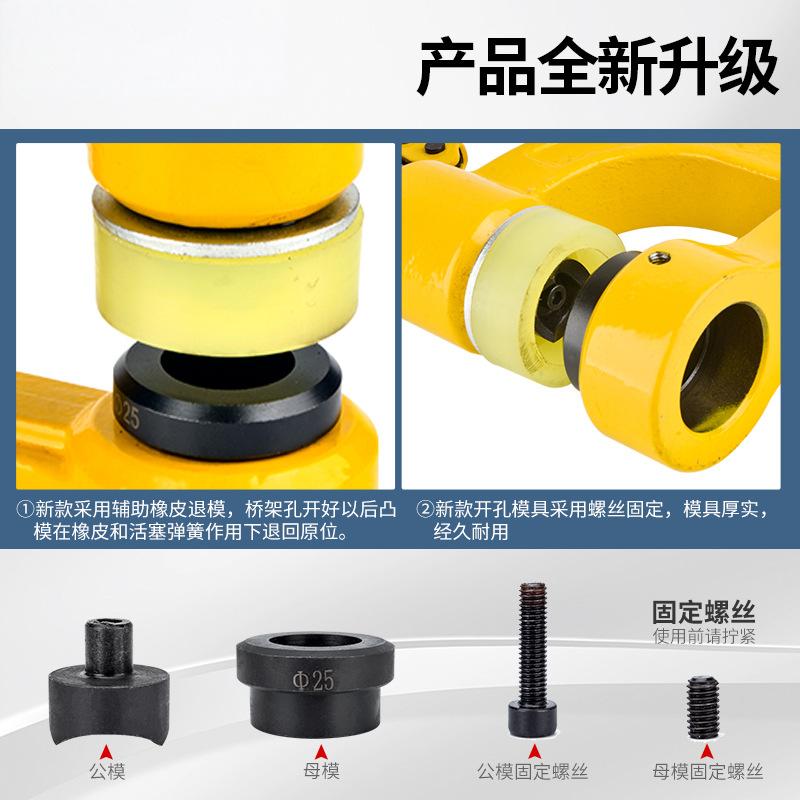 产品全新升级

25

①新款采用辅助橡皮退模，桥架孔开好以后凸模在橡皮和活塞弹簧作用下退回原位。

②新款开孔模具采用螺丝固定，模具厚实，经久耐用

固定螺丝
使用前请拧紧

Φ25

公模

母模

公模固定螺丝

母模固定螺丝